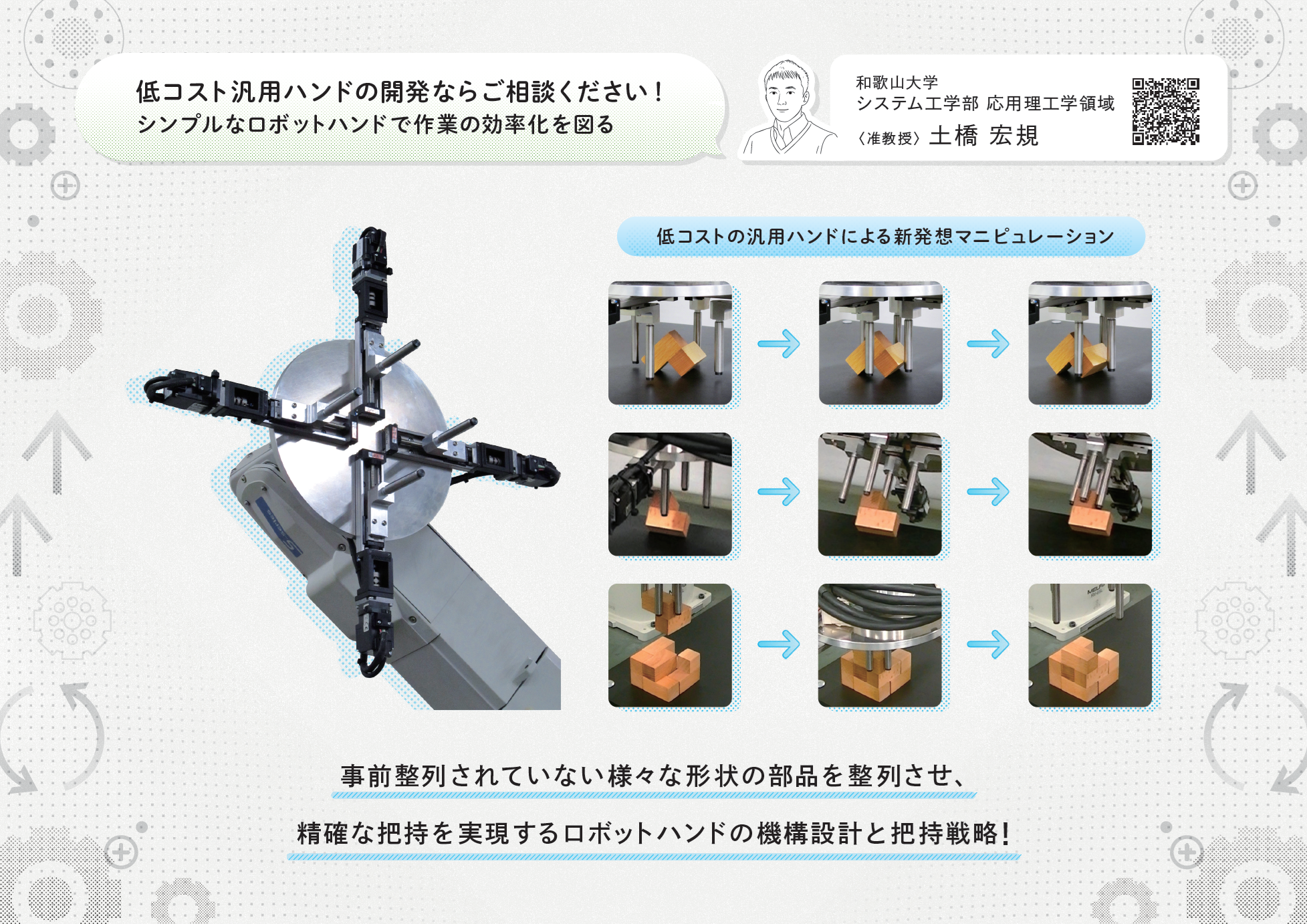 低コスト汎用ハンドの開発ならご相談ください！
シンプルなロボットハンドで作業の効率化を図る

和歌山大学
システム工学部 応用理工学領域
〈准教授〉土橋 宏規

低コストの汎用ハンドによる新発想マニピュレーション

事前整列されていない様々な形状の部品を整列させ、

精確な把持を実現するロボットハンドの機構設計と把持戦略！